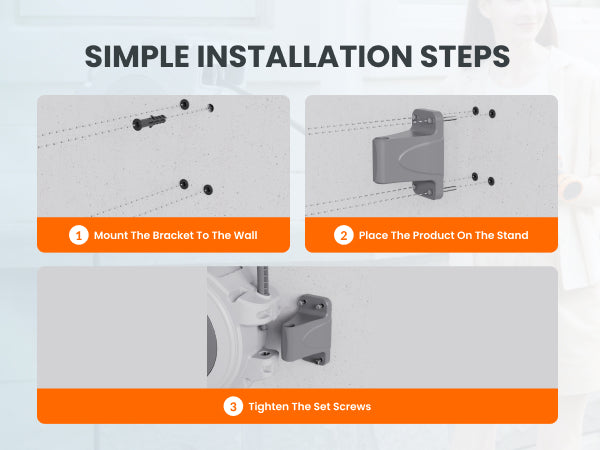 SIMPLE INSTALLATION STEPS

1 Mount The Bracket To The Wall

2 Place The Product On The Stand

3 Tighten The Set Screws