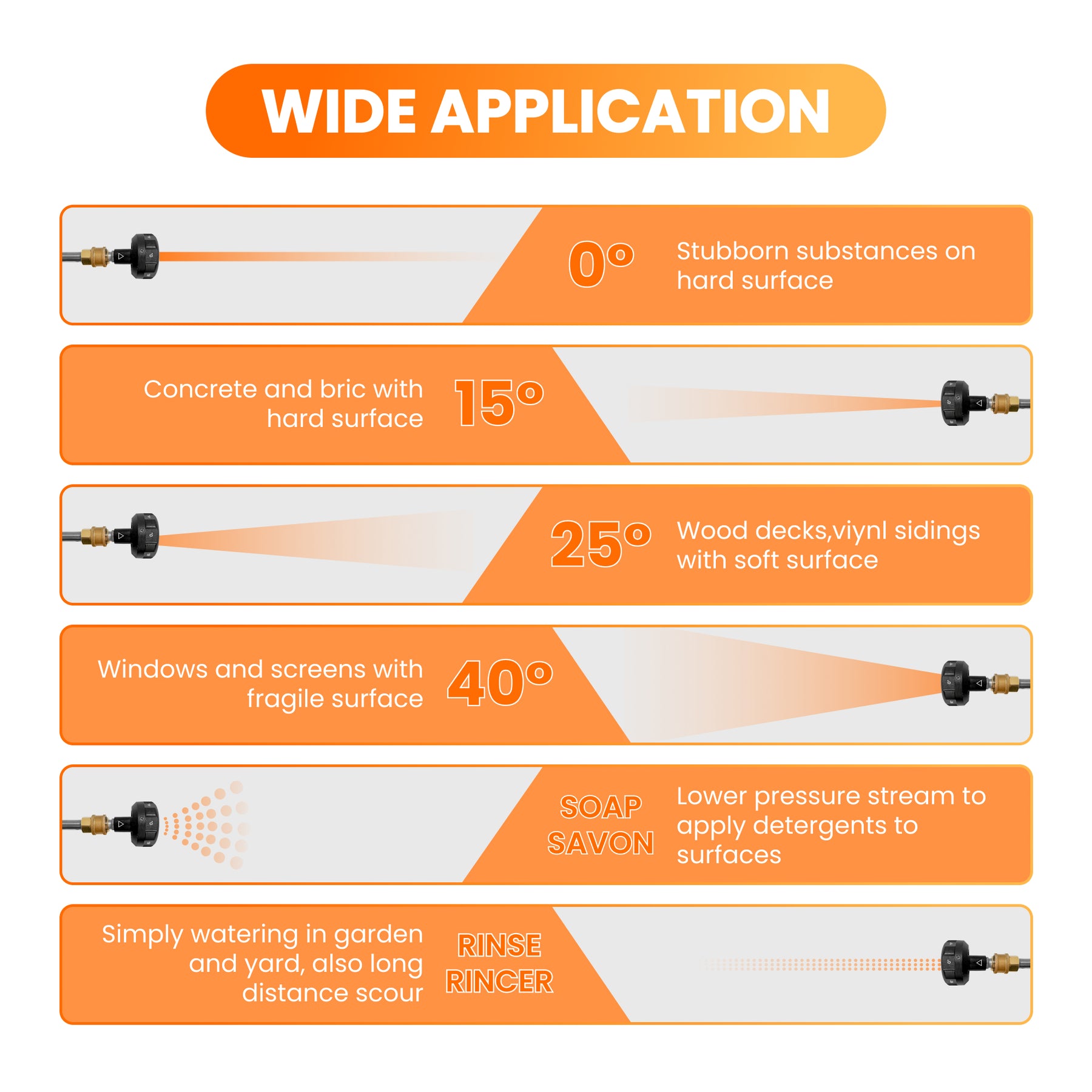 WIDE APPLICATION

0° Stubborn substances on hard surface

Concrete and bric with hard surface 15°

25° Wood decks,viynl sidings with soft surface

Windows and screens with fragile surface 40°

SOAP SAVON Lower pressure stream to apply detergents to surfaces

Simply watering in garden and yard, also long distance scour RINSE RINCER